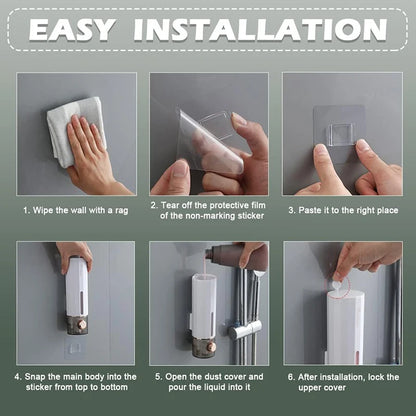 EASY INSTALLATION

1. Wipe the wall with a rag

2. Tear off the protective film of the non-marking sticker

3. Paste it to the right place

4. Snap the main body into the sticker from top to bottom

5. Open the dust cover and pour the liquid into it

6. After installation, lock the upper cover